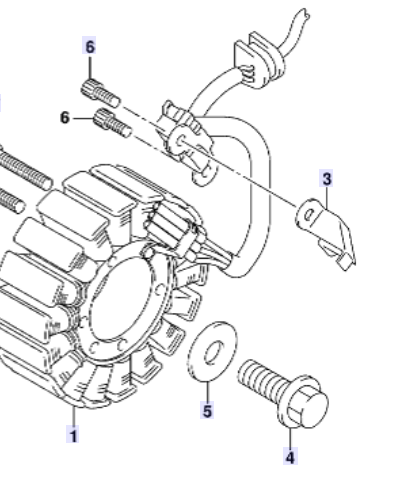 6
6
3
5
1
4