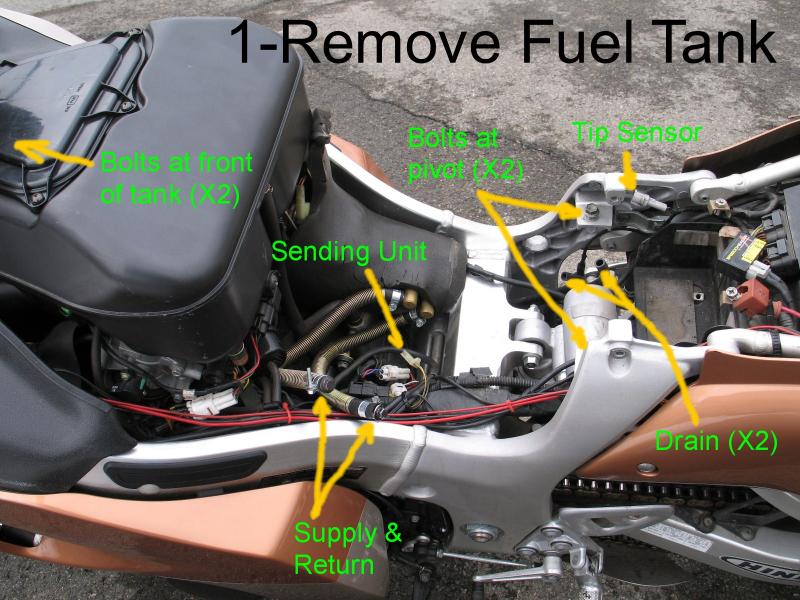 1-Remove Fuel Tank

Bolts at front of tank (X2)

Bolts at pivot (X2)

Tip Sensor

Sending Unit

Drain (X2)

Supply & Return